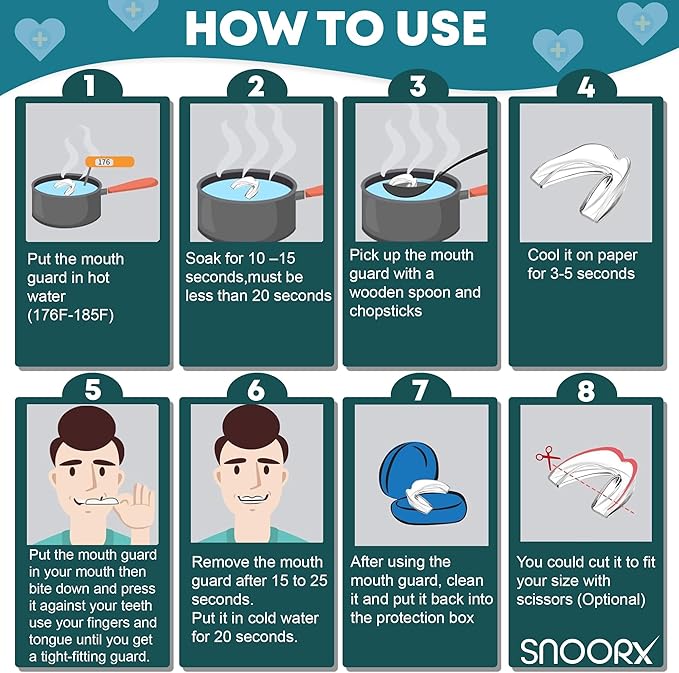 HOW TO USE

1

176

Put the mouth guard in hot water (176F-185F)

2

Soak for 10 –15 seconds,must be less than 20 seconds

3

Pick up the mouth guard with a wooden spoon and chopsticks

4

Cool it on paper for 3-5 seconds

5

Put the mouth guard in your mouth then bite down and press it against your teeth use your fingers and tongue until you get a tight-fitting guard.

6

Remove the mouth guard after 15 to 25 seconds.
Put it in cold water for 20 seconds.

7

After using the mouth guard, clean it and put it back into the protection box

8

You could cut it to fit your size with scissors (Optional)

SNOORX