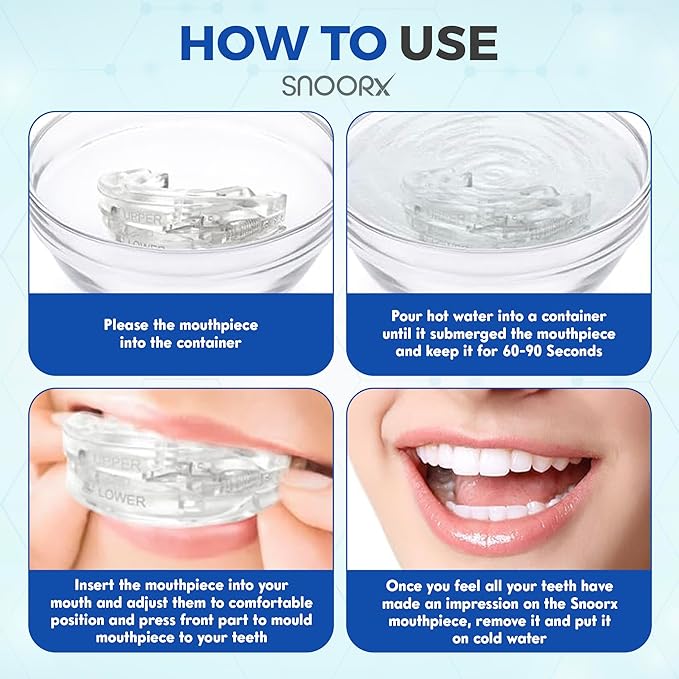 HOW TO USE
SNOORX

UPPER
LOWER

Please the mouthpiece into the container

Pour hot water into a container until it submerged the mouthpiece and keep it for 60-90 Seconds

UPPER
LOWER

Insert the mouthpiece into your mouth and adjust them to comfortable position and press front part to mould mouthpiece to your teeth

Once you feel all your teeth have made an impression on the Snoorx mouthpiece, remove it and put it on cold water